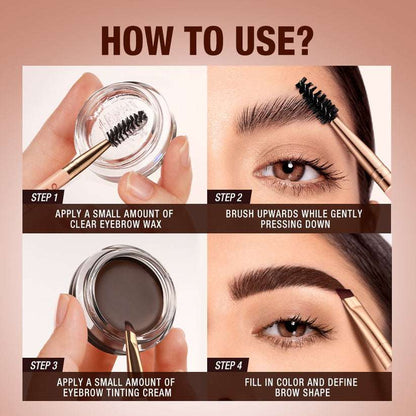 HOW TO USE?

STEP 1
APPLY A SMALL AMOUNT OF CLEAR EYEBROW WAX

STEP 2
BRUSH UPWARDS WHILE GENTLY PRESSING DOWN

STEP 3
APPLY A SMALL AMOUNT OF EYEBROW TINTING CREAM

STEP 4
FILL IN COLOR AND DEFINE BROW SHAPE