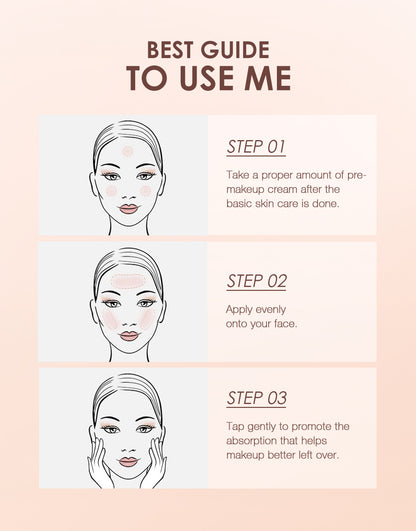 BEST GUIDE
TO USE ME

STEP 01

Take a proper amount of pre-makeup cream after the basic skin care is done.

STEP 02

Apply evenly onto your face.

STEP 03

Tap gently to promote the absorption that helps makeup better left over.