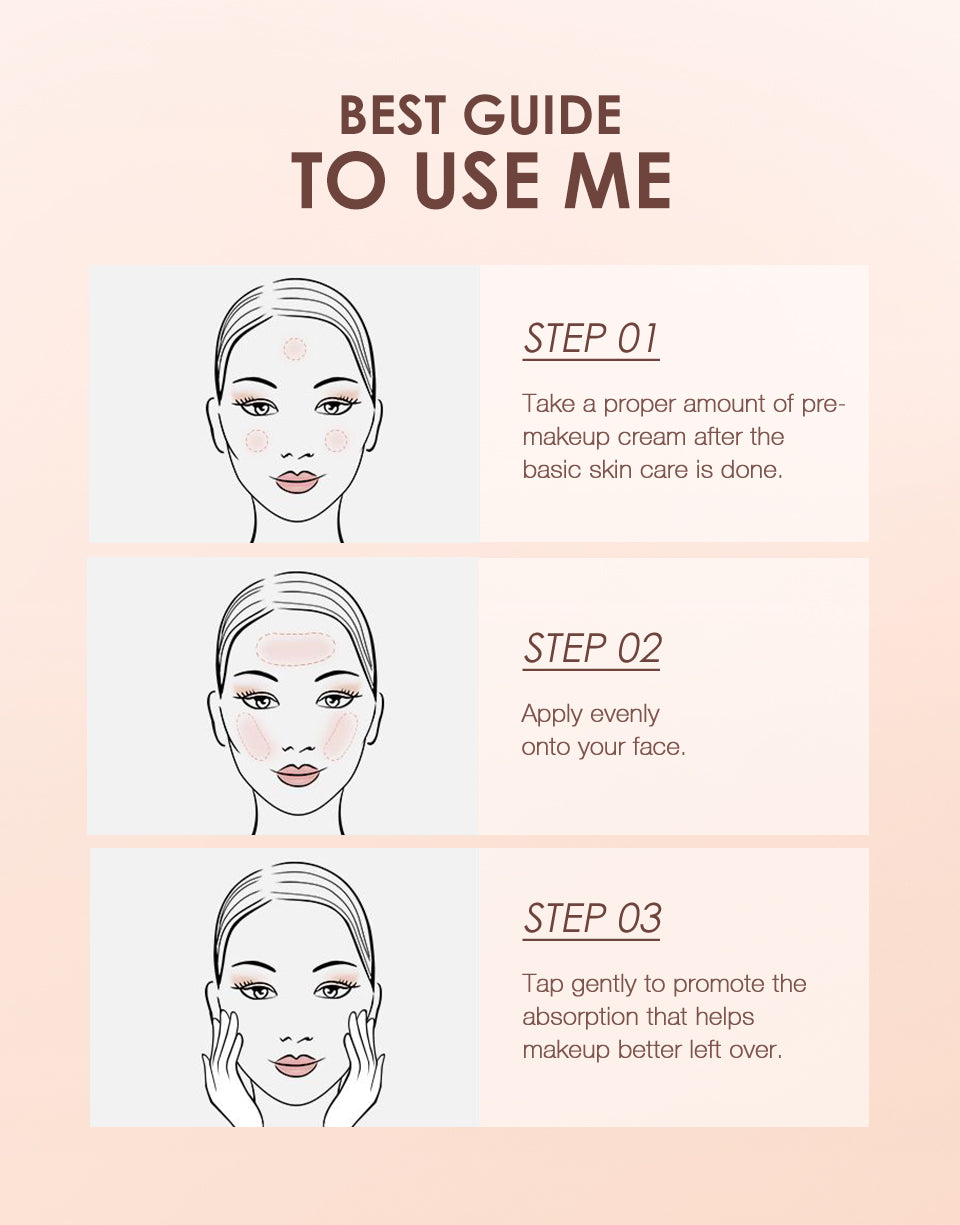 BEST GUIDE
TO USE ME

STEP 01

Take a proper amount of pre-makeup cream after the basic skin care is done.

STEP 02

Apply evenly onto your face.

STEP 03

Tap gently to promote the absorption that helps makeup better left over.