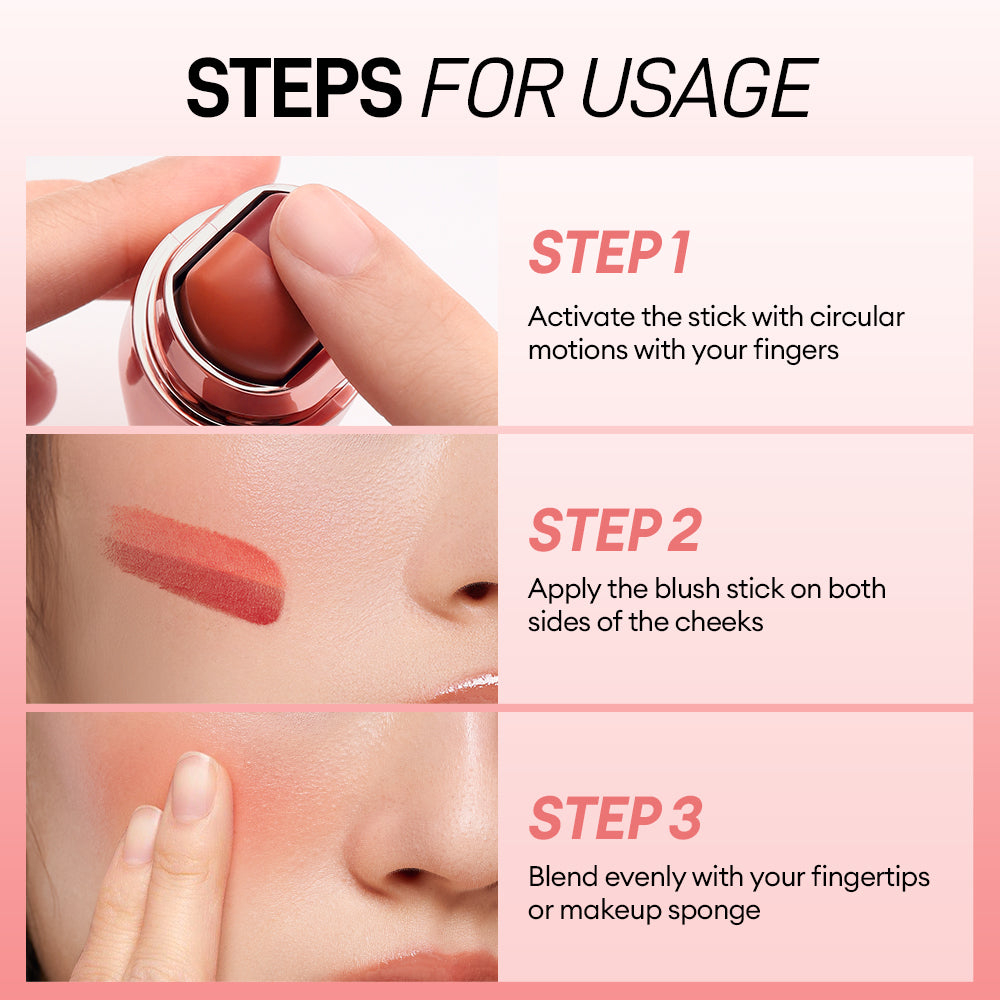 STEPS FOR USAGE

STEP 1

Activate the stick with circular motions with your fingers

STEP 2

Apply the blush stick on both sides of the cheeks

STEP 3

Blend evenly with your fingertips or makeup sponge